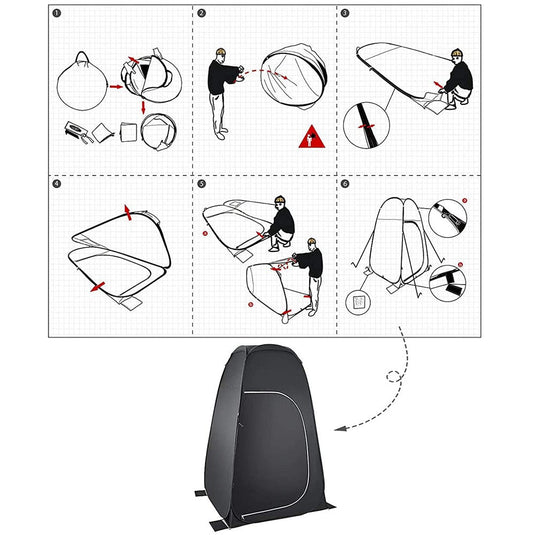 1

2

3

4

5

6