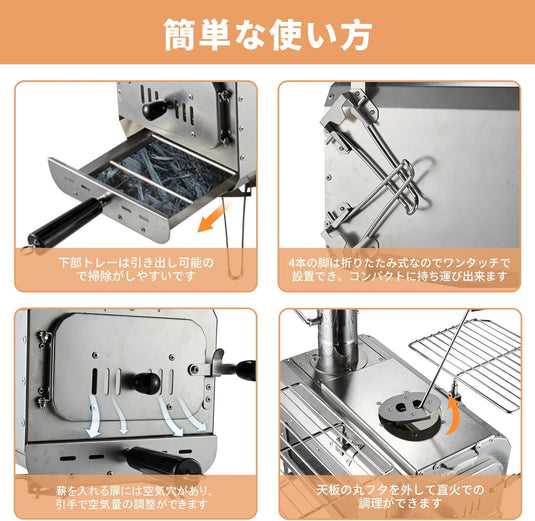 簡単な使い方

下部トレーは引き出し可能ので掃除がしやすいです

4本の脚は折りたたみ式なのでワンタッチで設置でき、コンパクトに持ち運び出来ます

薪を入れる扉には空気穴があり、引手で空気量の調整ができます

天板の丸フタを外して直火での調理ができます