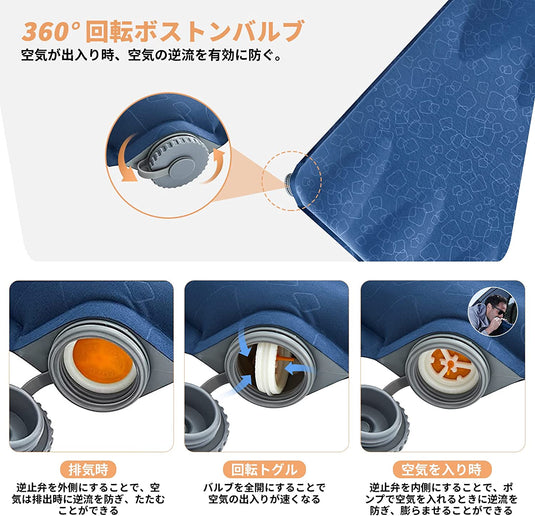 360° 回転ボストンバルブ
空気が出入り時、空気の逆流を有効に防ぐ。

排気時
逆止弁を外側にすることで、空気は排出時に逆流を防ぎ、たたむことができる

回転トグル
バルブを全開にすることで空気の出入りが速くなる

空気を入り時
逆止弁を内側にすることで、ポンプで空気を入れるときに逆流を防ぎ、膨らませることができる