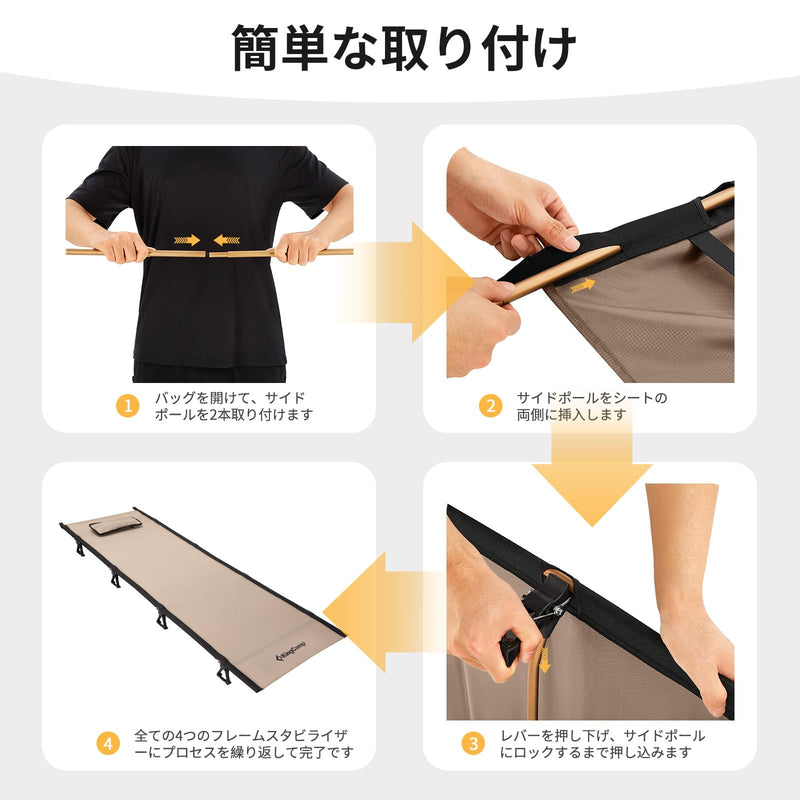 簡単な取り付け

1 バッグを開けて、サイドポールを2本取り付けます

2 サイドポールをシートの両側に挿入します

KingCamp

4 全ての4つのフレームスタビライザーにプロセスを繰り返して完了です

3 レバーを押し下げ、サイドポールにロックするまで押し込みます