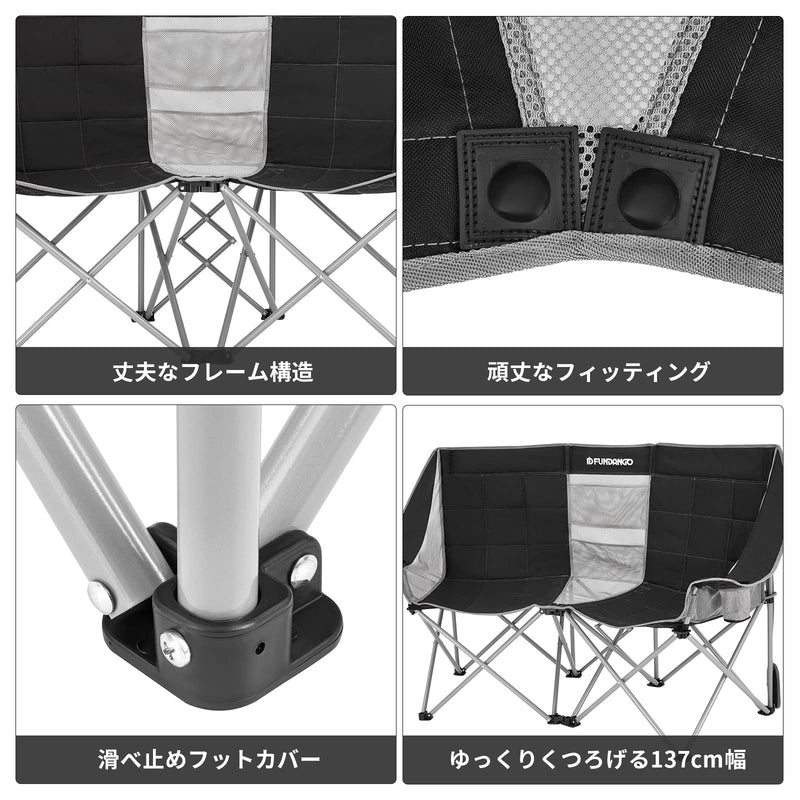 丈夫なフレーム構造

頑丈なフィッティング

滑べ止めフットカバー

FUNDANGO

ゆっくりくつろげる137cm幅