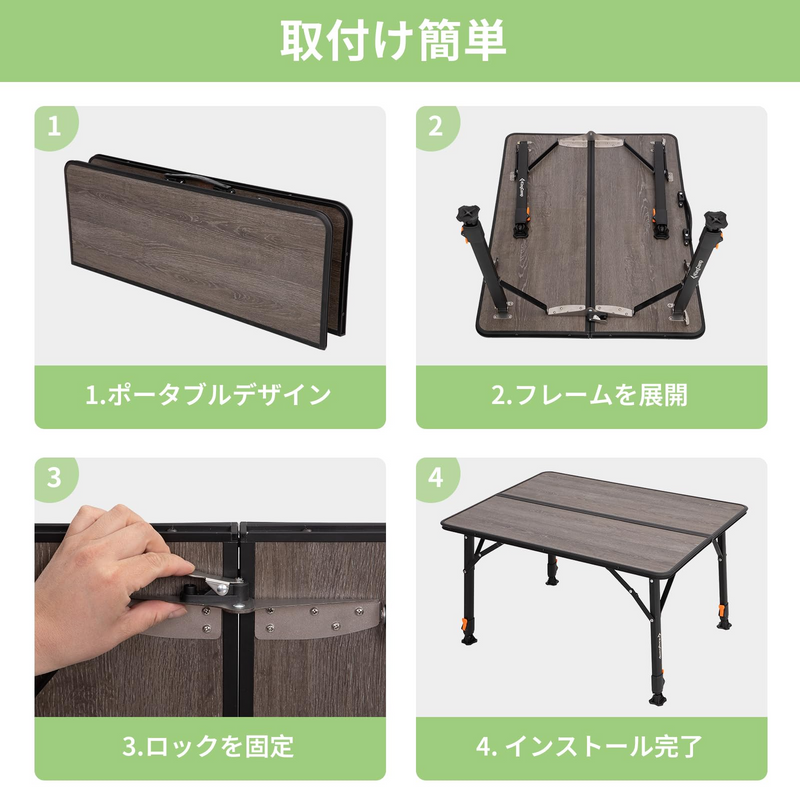 取付け簡単

1

1.ポータブルデザイン

2

2.フレームを展開

3

3.ロックを固定

4

4. インストール完了