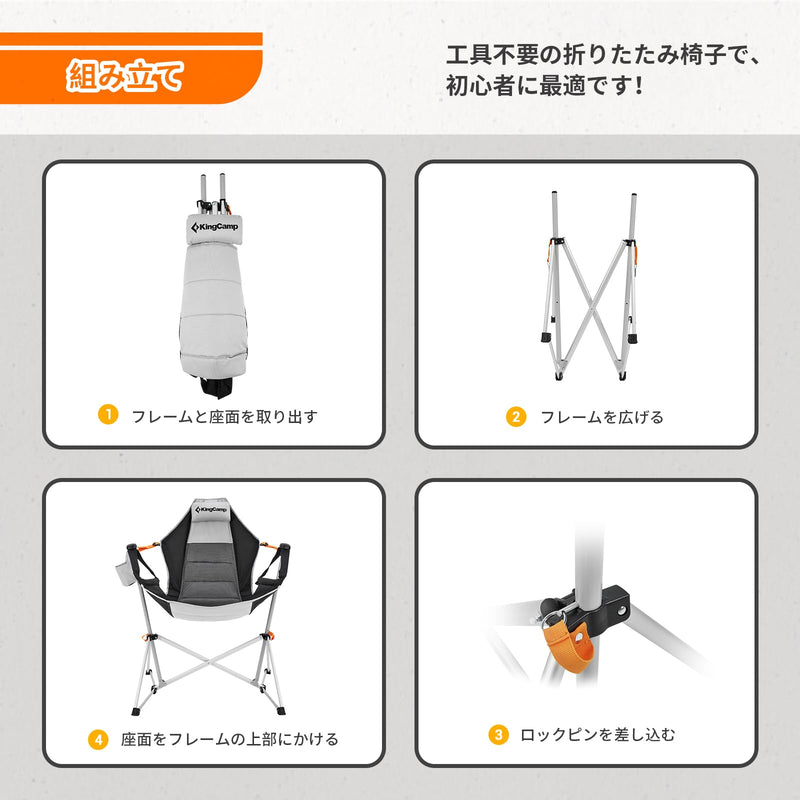 組み立て

工具不要の折りたたみ椅子で、初心者に最適です！

KingCamp

1 フレームと座面を取り出す

2 フレームを広げる

KingCamp

4 座面をフレームの上部にかける

3 ロックピンを差し込む