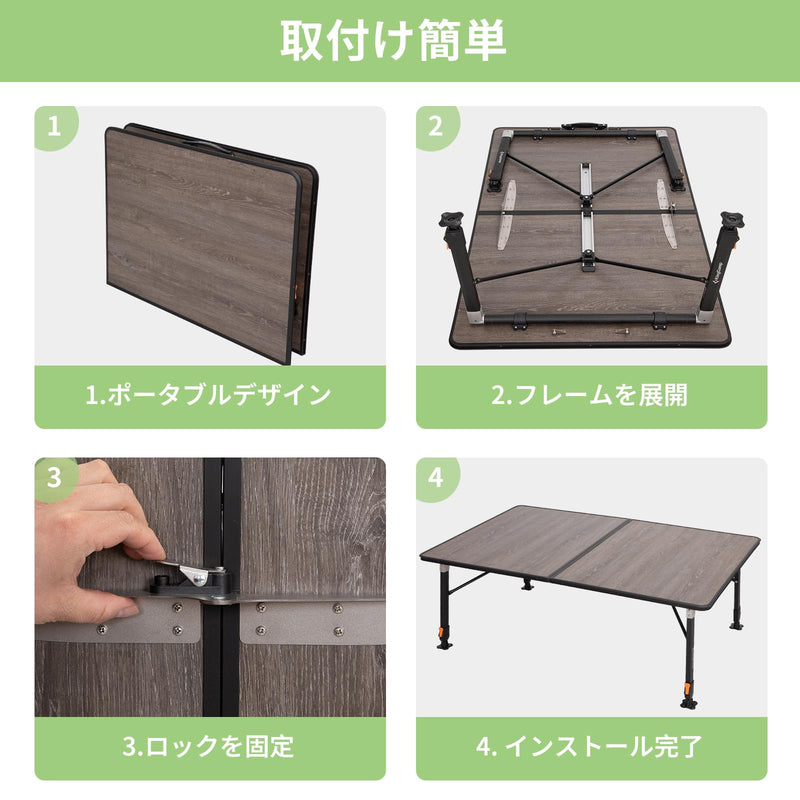 取付け簡単

1

1.ポータブルデザイン

2

2.フレームを展開

3

3.ロックを固定

4

4. インストール完了