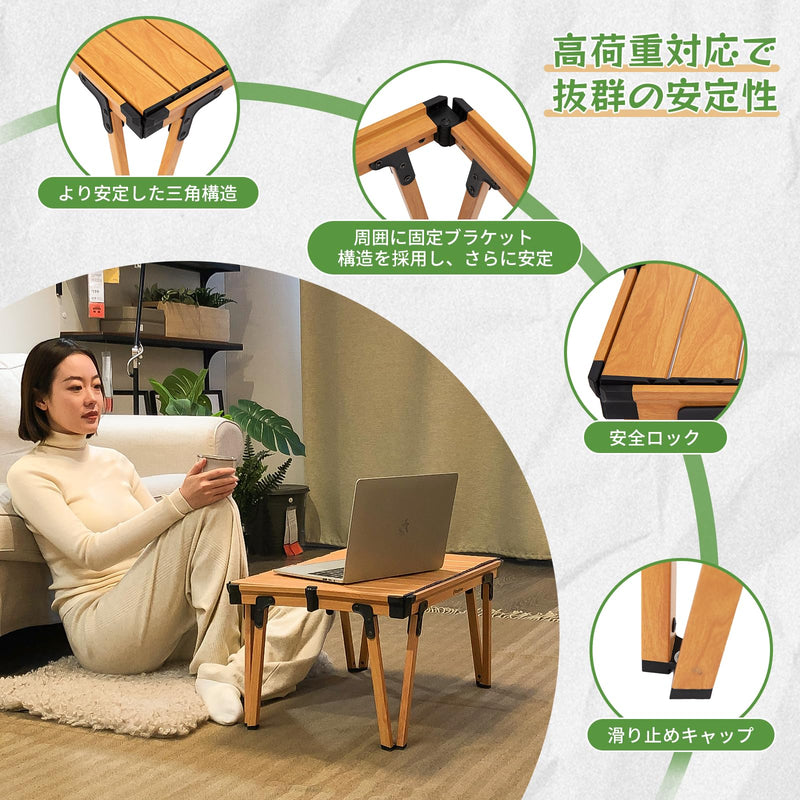 高荷重対応で
抜群の安定性

より安定した三角構造

周囲に固定ブラケット
構造を採用し、さらに安定

安全ロック

滑り止めキャップ