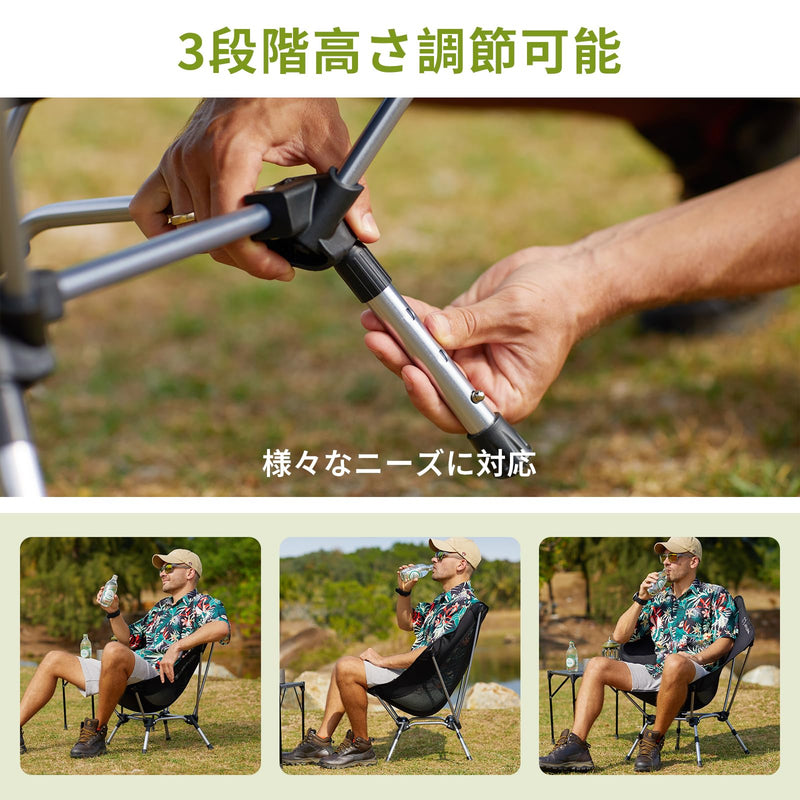 3段階高さ調節可能

様々なニーズに対応