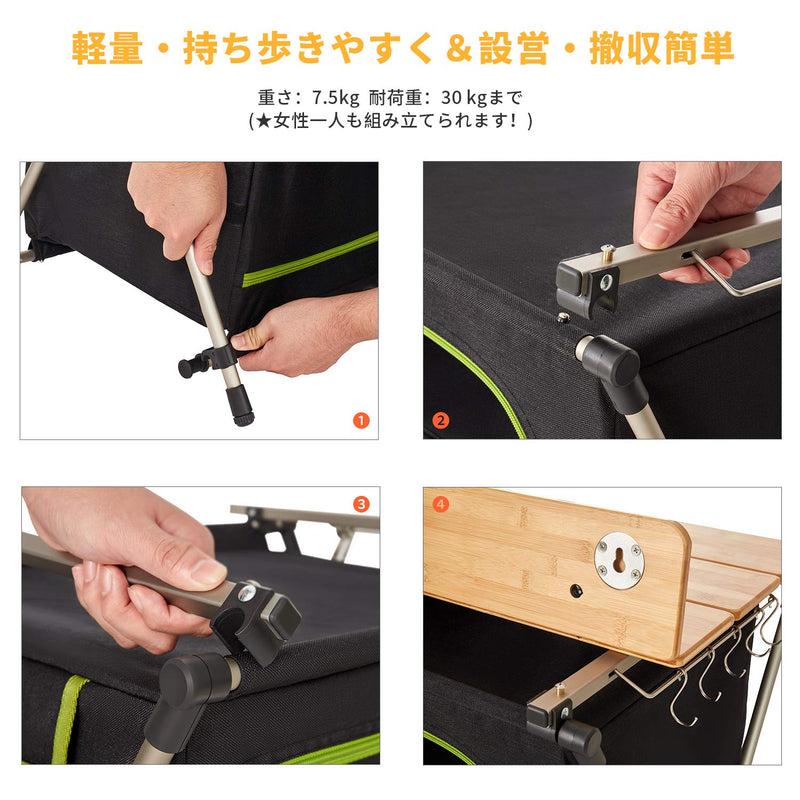 軽量・持ち歩きやすく＆設営・撤収簡単

重さ：7.5kg 耐荷重：30 kgまで
(★女性一人も組み立てられます！)

1

2

3

4