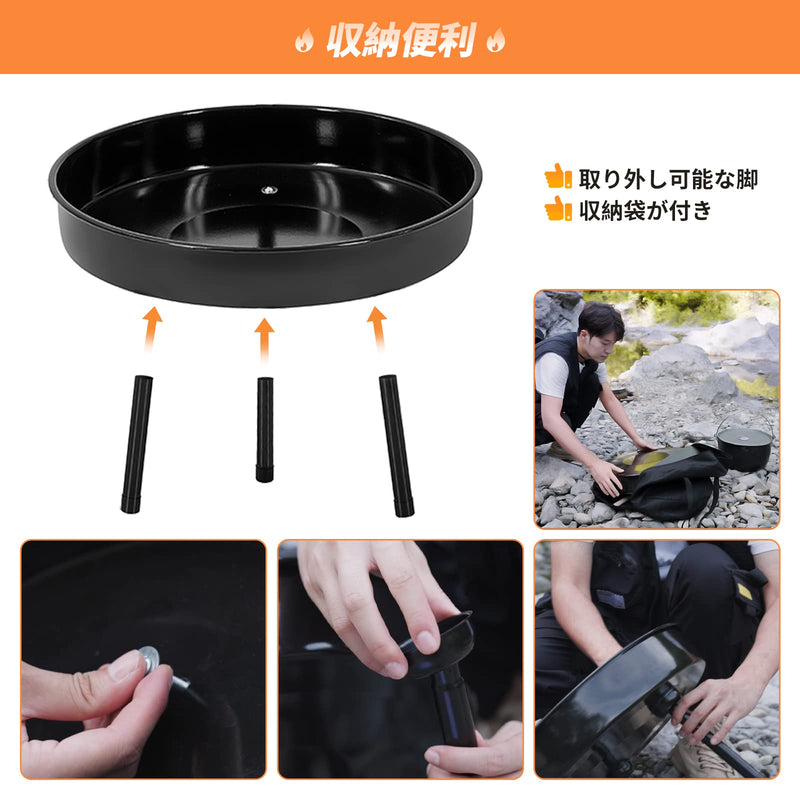 収納便利

取り外し可能な脚
収納袋が付き