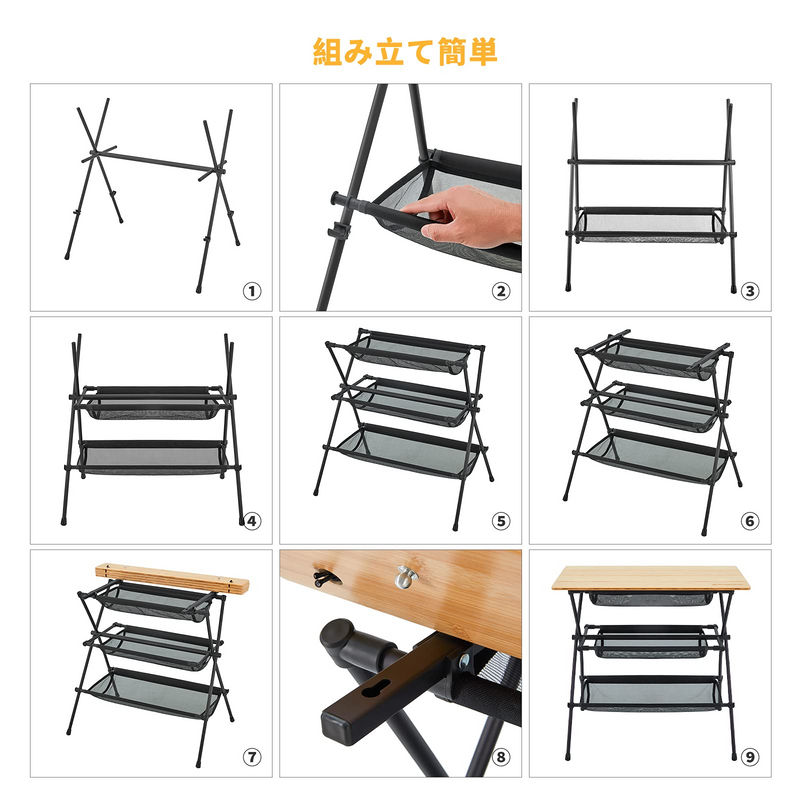 組み立て簡単

①

②

③

④

⑤

⑥

⑦

⑧

⑨