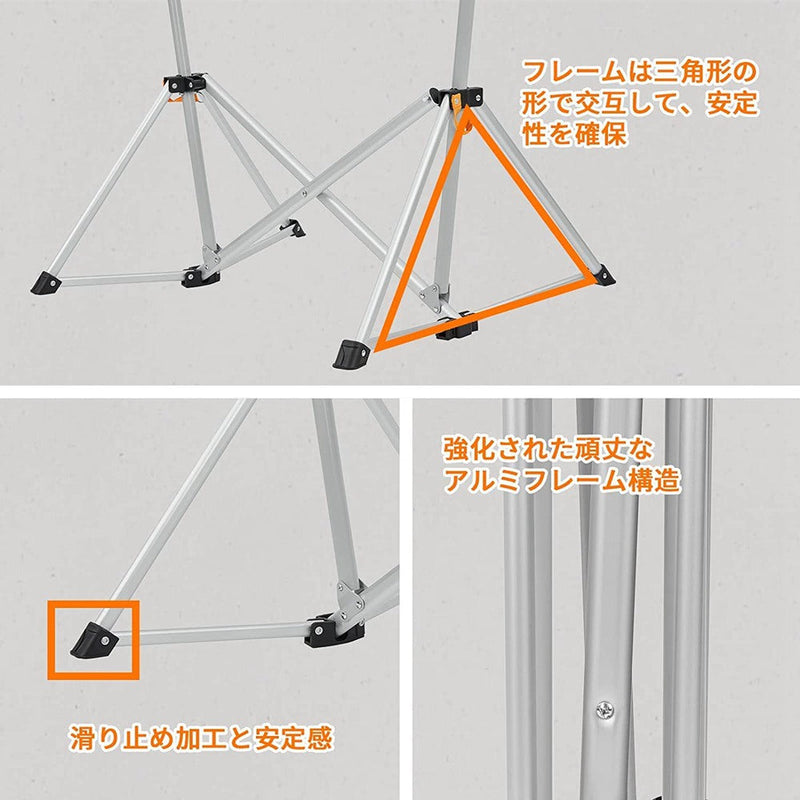 フレームは三角形の形で交互して、安定性を確保

強化された頑丈なアルミフレーム構造

滑り止め加工と安定感