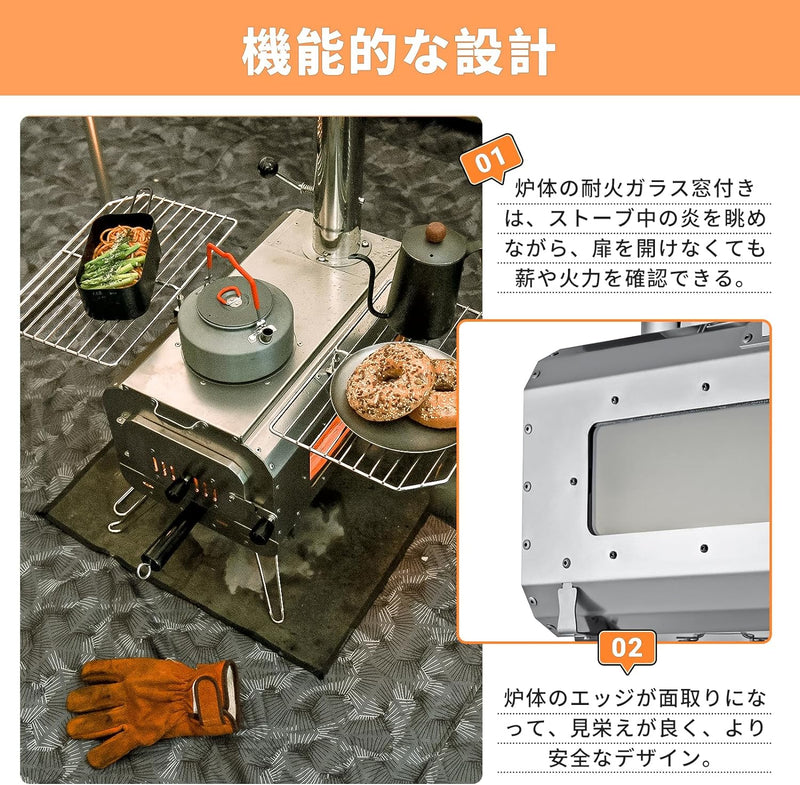 機能的な設計

01

炉体の耐火ガラス窓付きは、ストーブ中の炎を眺めながら、扉を開けなくても薪や火力を確認できる。

02

炉体のエッジが面取りになって、見栄えが良く、より安全なデザイン。