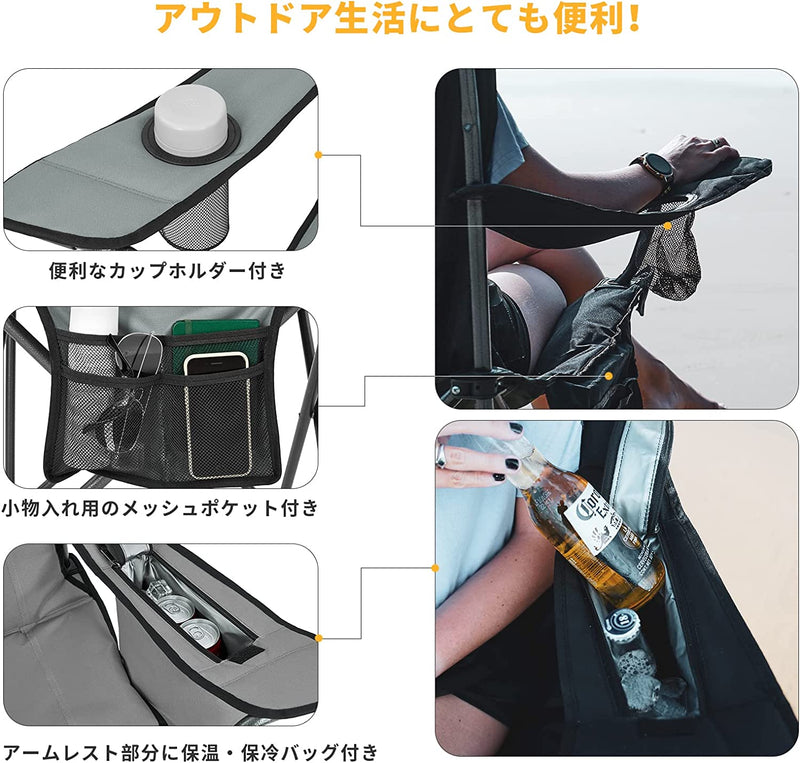 アウトドア生活にとても便利！

便利なカップホルダー付き

小物入れ用のメッシュポケット付き

アームレスト部分に保温・保冷バッグ付き

Corona Extra