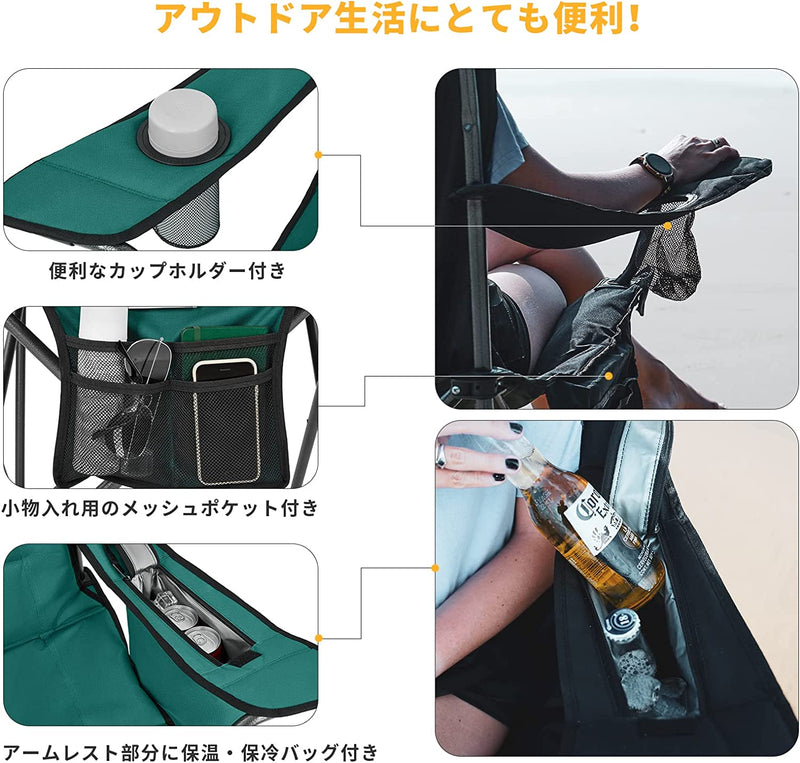 アウトドア生活にとても便利!

便利なカップホルダー付き

小物入れ用のメッシュポケット付き

アームレスト部分に保温・保冷バッグ付き

Corona Extra