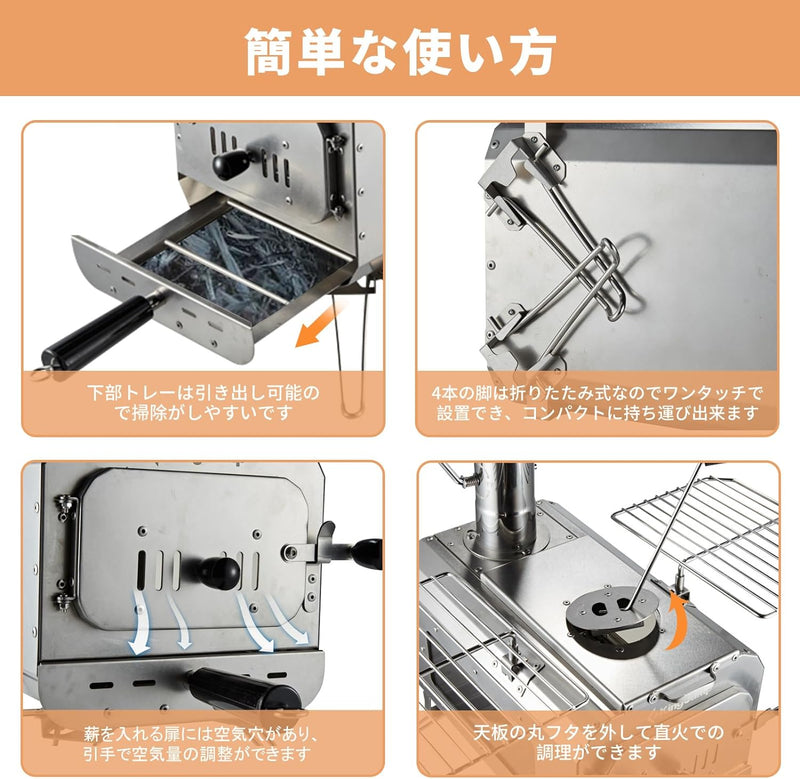 簡単な使い方

下部トレーは引き出し可能ので掃除がしやすいです

4本の脚は折りたたみ式なのでワンタッチで設置でき、コンパクトに持ち運び出来ます

薪を入れる扉には空気穴があり、引手で空気量の調整ができます

天板の丸フタを外して直火での調理ができます