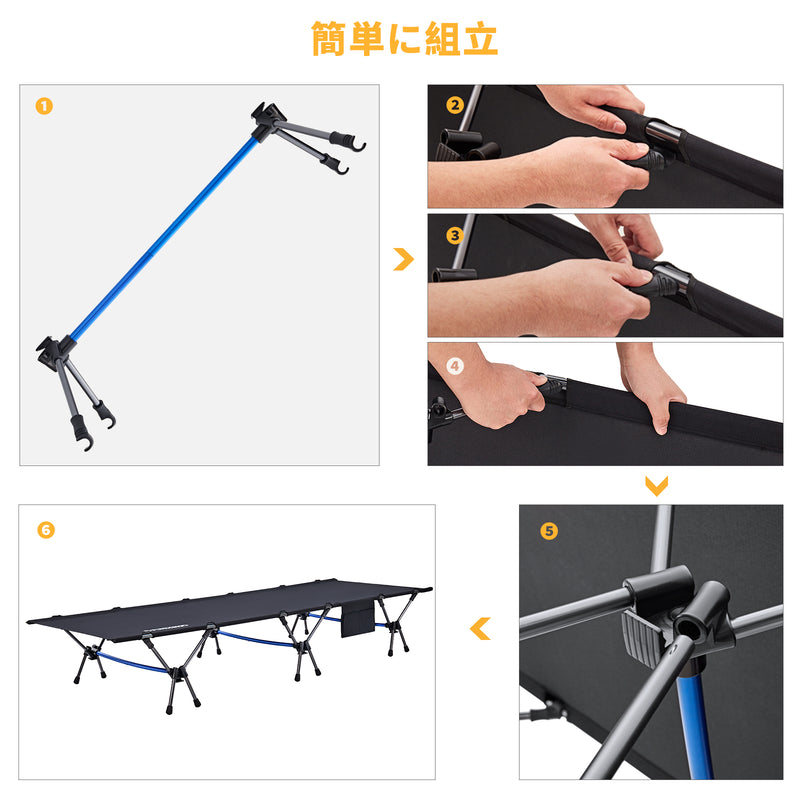 簡単に組立

1

2

3

4

5

6