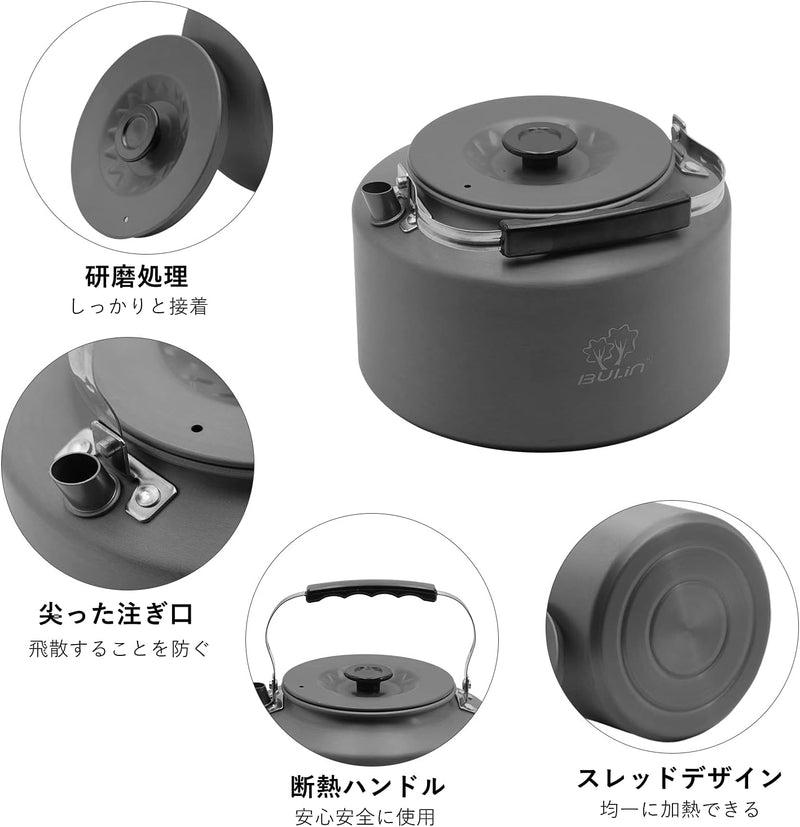 研磨処理
しっかりと接着

BULin

尖った注ぎ口
飛散することを防ぐ

断熱ハンドル
安心安全に使用

スレッドデザイン
均一に加熱できる