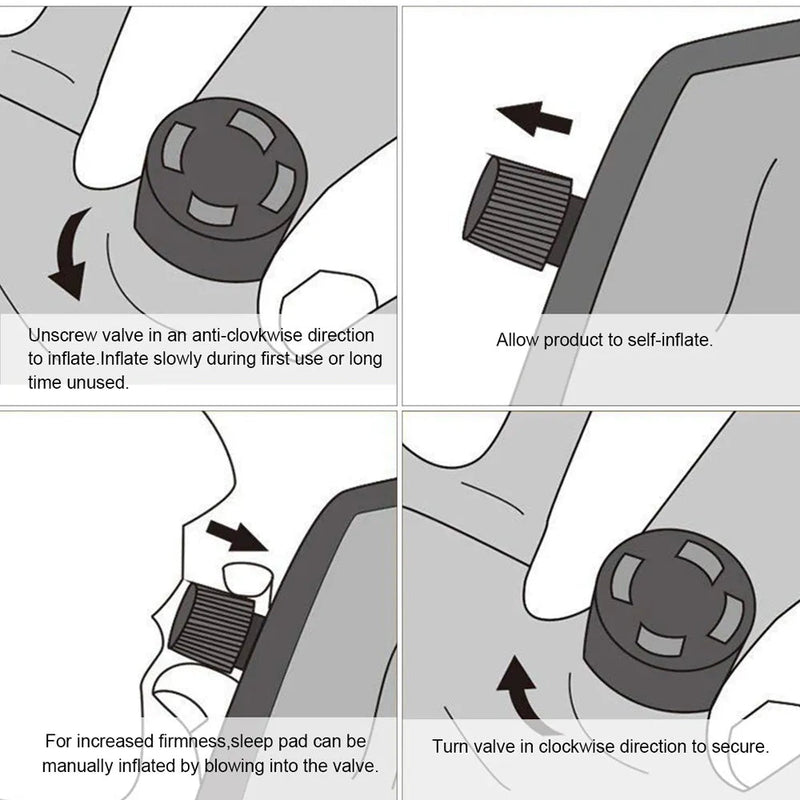 Unscrew valve in an anti-clovkwise direction to inflate.Inflate slowly during first use or long time unused.

Allow product to self-inflate.

For increased firmness,sleep pad can be manually inflated by blowing into the valve.

Turn valve in clockwise direction to secure.