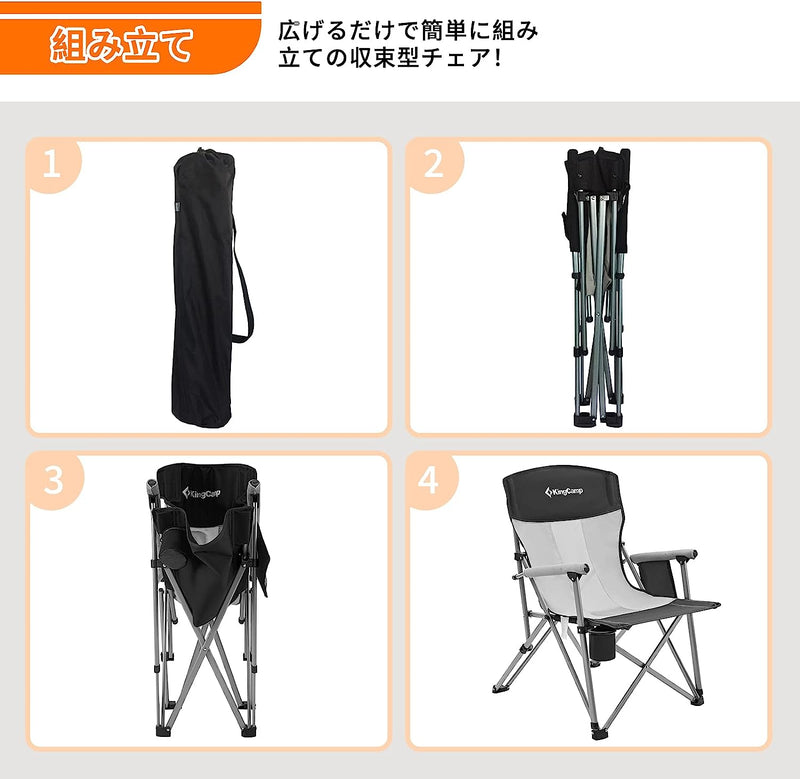 組み立て

広げるだけで簡単に組み立ての収束型チェア!

1

2

3

KingCamp

4

KingCamp