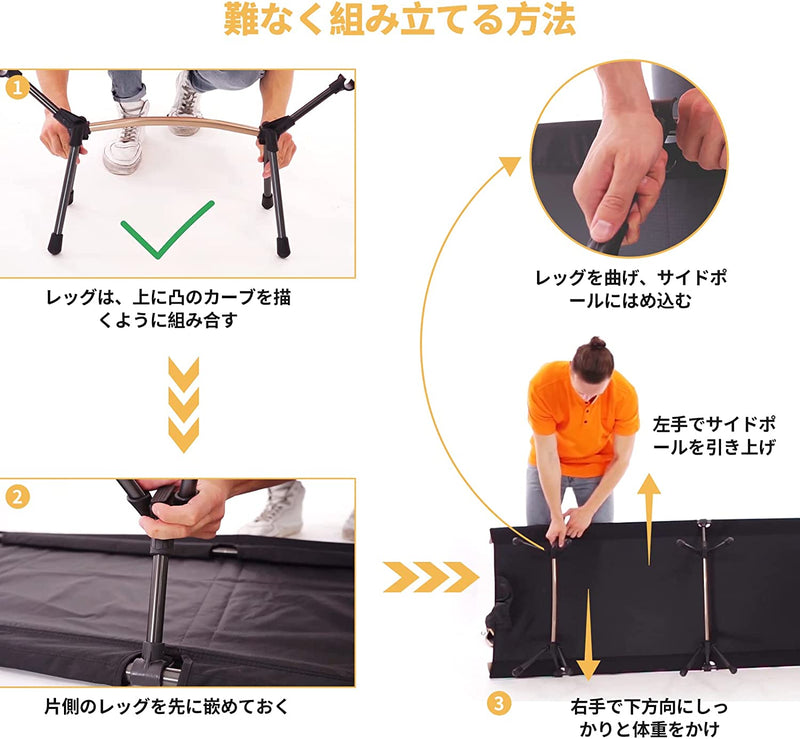 難なく組み立てる方法

1

レッグは、上に凸のカーブを描くように組み合す

2

片側のレッグを先に嵌めておく

レッグを曲げ、サイドポールにはめ込む

左手でサイドポールを引き上げ

3

右手で下方向にしっかりと体重をかけ