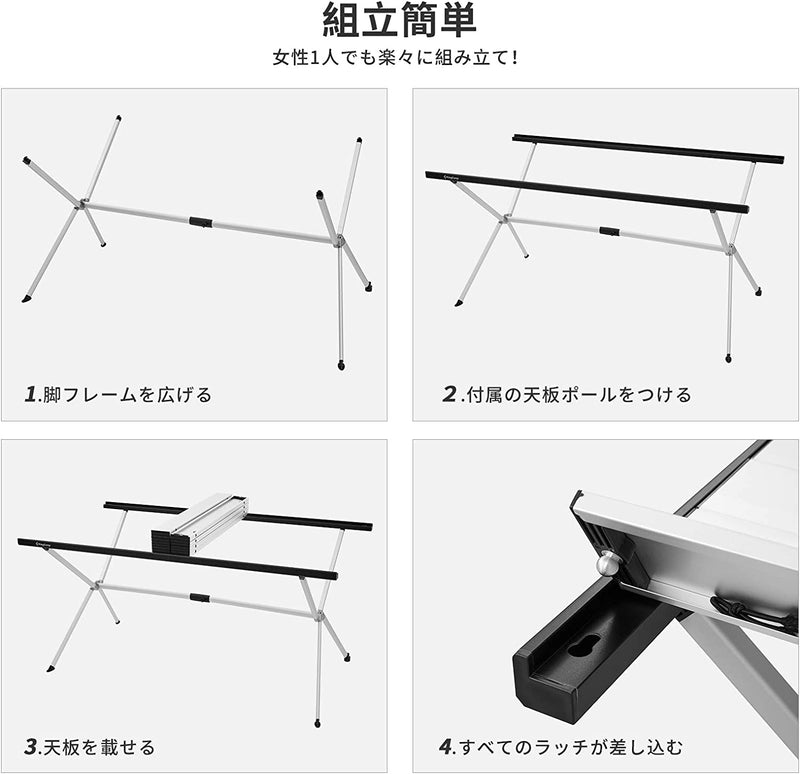 組立簡単
女性1人でも楽々に組み立て!

1.脚フレームを広げる

2.付属の天板ポールをつける

3.天板を載せる

4.すべてのラッチが差し込む