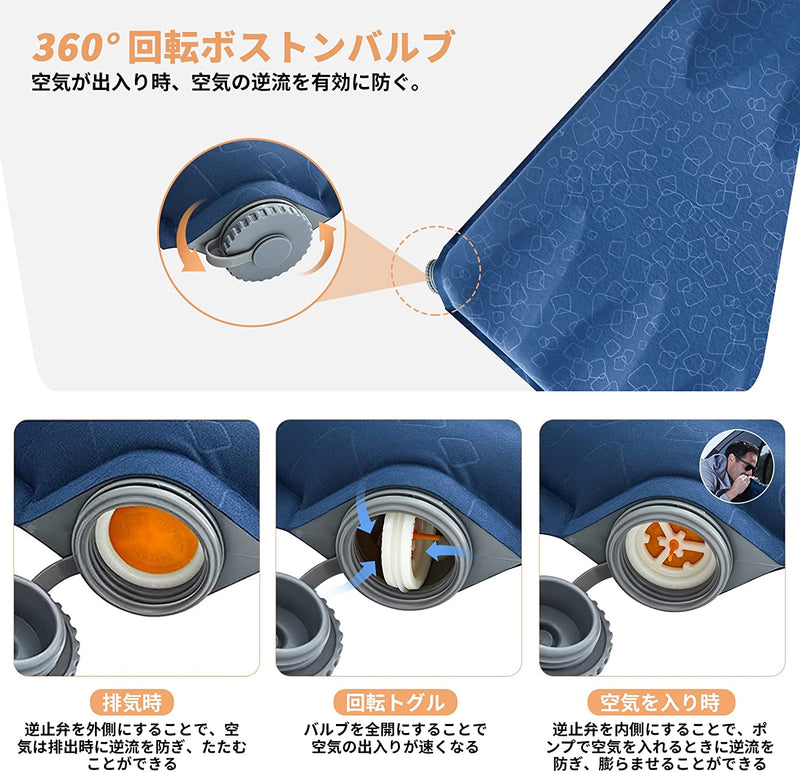 360° 回転ボストンバルブ
空気が出入り時、空気の逆流を有効に防ぐ。

排気時
逆止弁を外側にすることで、空気は排出時に逆流を防ぎ、たたむことができる

回転トグル
バルブを全開にすることで空気の出入りが速くなる

空気を入り時
逆止弁を内側にすることで、ポンプで空気を入れるときに逆流を防ぎ、膨らませることができる