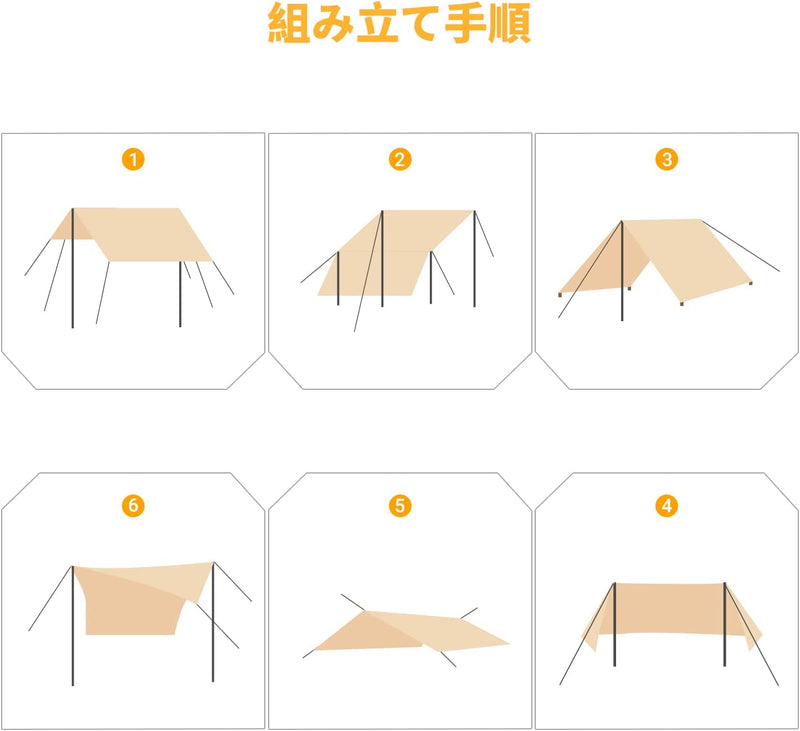 組み立て手順

1

2

3

6

5

4