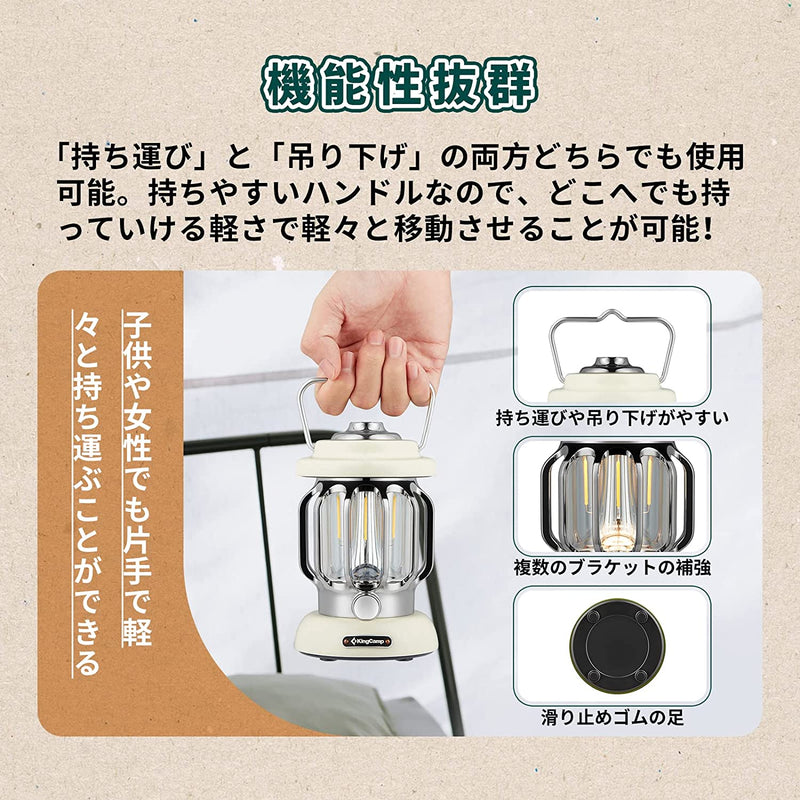 機能性抜群

「持ち運び」と「吊り下げ」の両方どちらでも使用可能。持ちやすいハンドルなので、どこへでも持っていける軽さで軽々と移動させることが可能！

子供や女性でも片手で軽々と持ち運ぶことができる

KingCamp

持ち運びや吊り下げがやすい

複数のブラケットの補強

滑り止めゴムの足