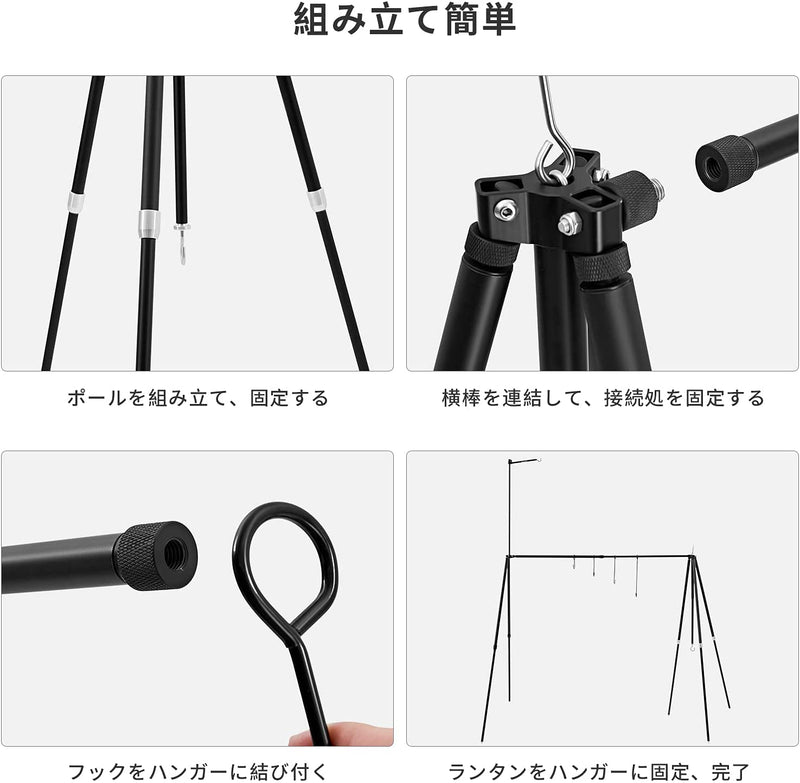 組み立て簡単

ポールを組み立て、固定する

横棒を連結して、接続処を固定する

フックをハンガーに結び付く

ランタンをハンガーに固定、完了