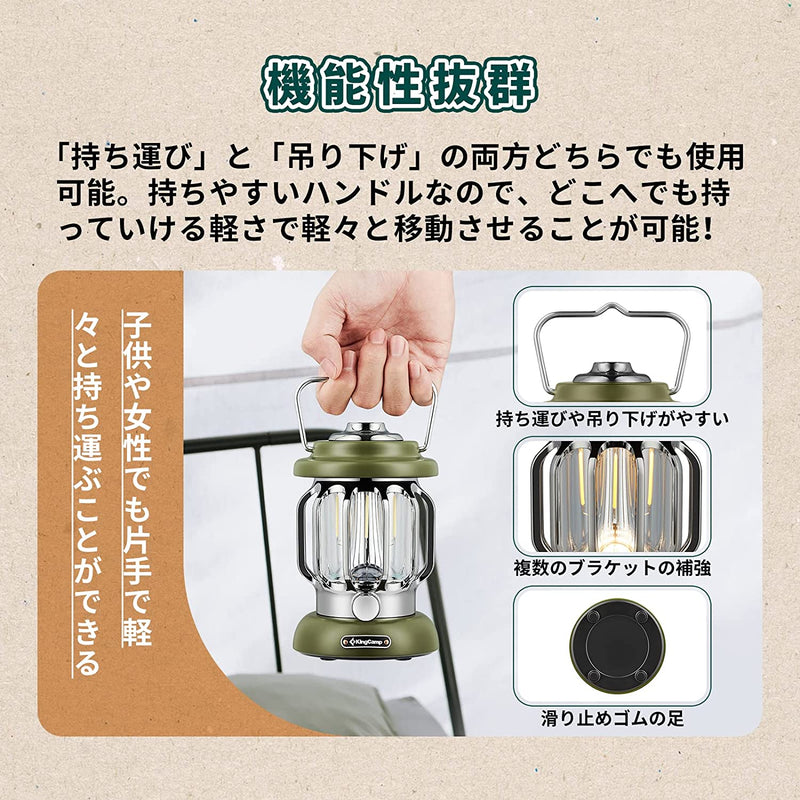 機能性抜群

「持ち運び」と「吊り下げ」の両方どちらでも使用可能。持ちやすいハンドルなので、どこへでも持っていける軽さで軽々と移動させることが可能！

子供や女性でも片手で軽々と持ち運ぶことができる

KingCamp

持ち運びや吊り下げがやすい

複数のブラケットの補強

滑り止めゴムの足